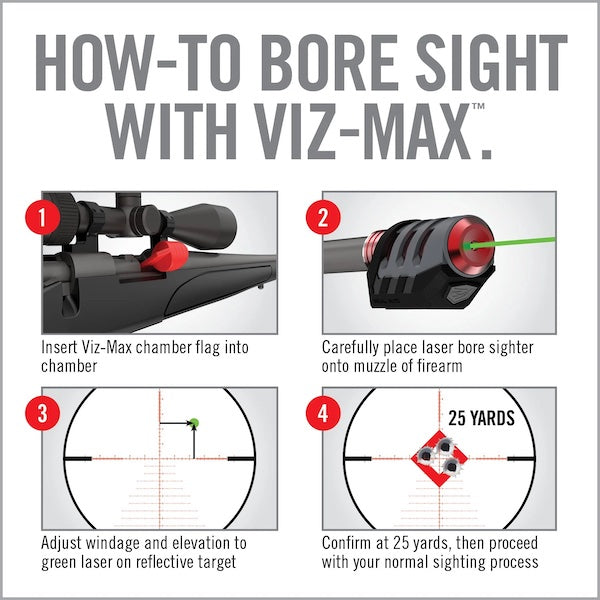 HOW-TO BORE SIGHT WITH VIZ-MAX™.

1

Insert Viz-Max chamber flag into chamber

2

Carefully place laser bore sighter onto muzzle of firearm

3

Adjust windage and elevation to green laser on reflective target

4

25 YARDS

Confirm at 25 yards, then proceed with your normal sighting process