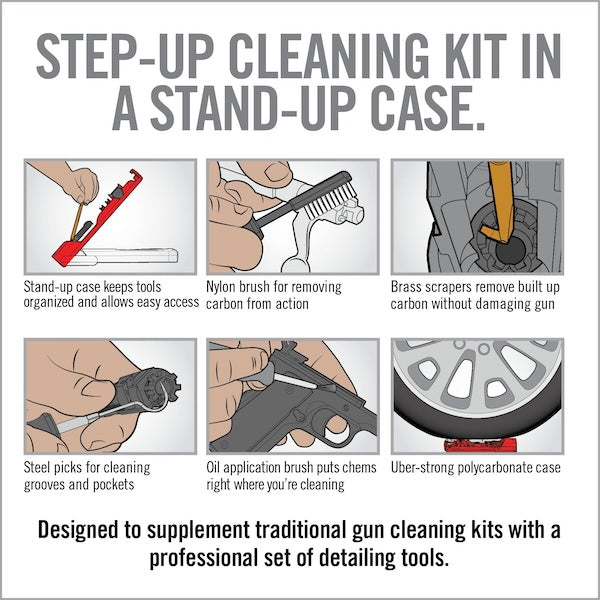 STEP-UP CLEANING KIT IN A STAND-UP CASE.

Stand-up case keeps tools organized and allows easy access

Nylon brush for removing carbon from action

Brass scrapers remove built up carbon without damaging gun

Steel picks for cleaning grooves and pockets

Oil application brush puts chems right where you're cleaning

Uber-strong polycarbonate case

Designed to supplement traditional gun cleaning kits with a professional set of detailing tools.