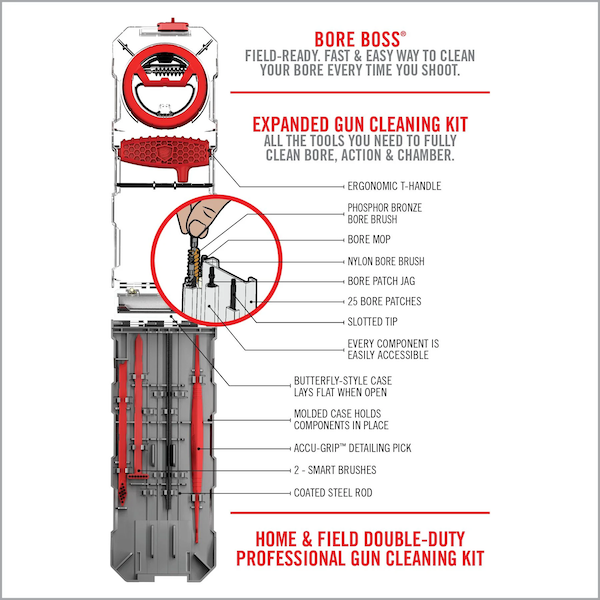 BORE BOSS®
FIELD-READY. FAST & EASY WAY TO CLEAN YOUR BORE EVERY TIME YOU SHOOT.

EXPANDED GUN CLEANING KIT
ALL THE TOOLS YOU NEED TO FULLY CLEAN BORE, ACTION & CHAMBER.

ERGONOMIC T-HANDLE

PHOSPHOR BRONZE BORE BRUSH

BORE MOP

NYLON BORE BRUSH

BORE PATCH JAG

25 BORE PATCHES

SLOTTED TIP

EVERY COMPONENT IS EASILY ACCESSIBLE

BUTTERFLY-STYLE CASE LAYS FLAT WHEN OPEN

MOLDED CASE HOLDS COMPONENTS IN PLACE

ACCU-GRIP™ DETAILING PICK

2 - SMART BRUSHES

COATED STEEL ROD

HOME & FIELD DOUBLE-DUTY PROFESSIONAL GUN CLEANING KIT