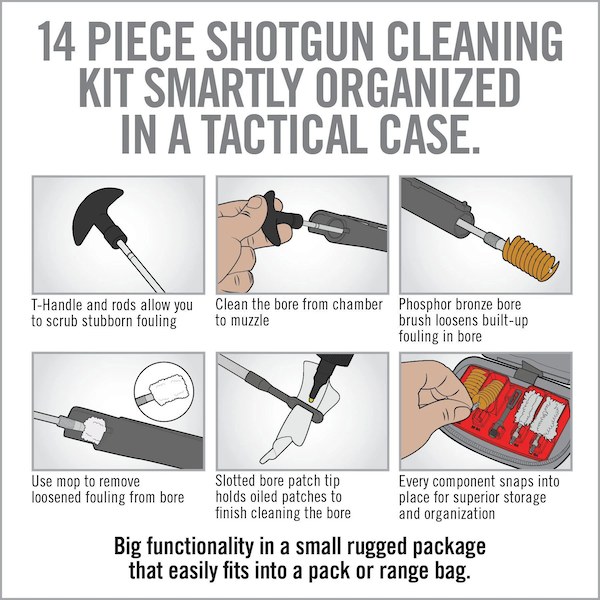 14 PIECE SHOTGUN CLEANING KIT SMARTLY ORGANIZED IN A TACTICAL CASE.

T-Handle and rods allow you to scrub stubborn fouling

Clean the bore from chamber to muzzle

Phosphor bronze bore brush loosens built-up fouling in bore

Use mop to remove loosened fouling from bore

Slotted bore patch tip holds oiled patches to finish cleaning the bore

Every component snaps into place for superior storage and organization

Big functionality in a small rugged package that easily fits into a pack or range bag.