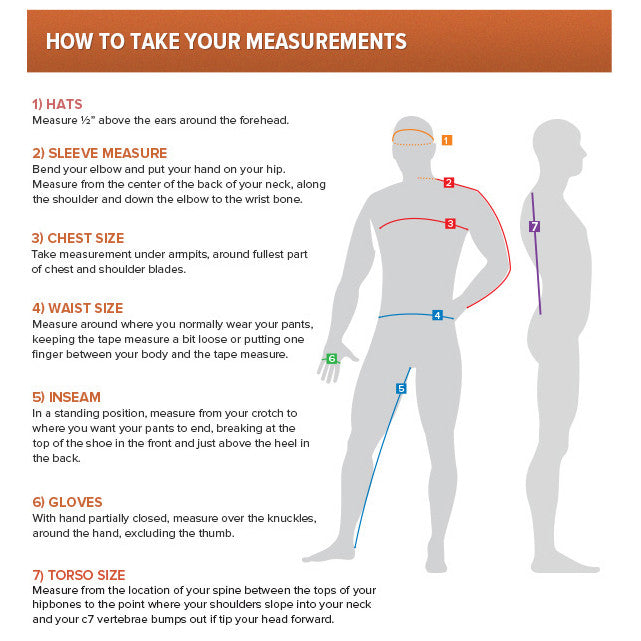 HOW TO TAKE YOUR MEASUREMENTS

1) HATS
Measure ½" above the ears around the forehead.

2) SLEEVE MEASURE
Bend your elbow and put your hand on your hip. Measure from the center of the back of your neck, along the shoulder and down the elbow to the wrist bone.

3) CHEST SIZE
Take measurement under armpits, around fullest part of chest and shoulder blades.

4) WAIST SIZE
Measure around where you normally wear your pants, keeping the tape measure a bit loose or putting one finger between your body and the tape measure.

5) INSEAM
In a standing position, measure from your crotch to where you want your pants to end, breaking at the top of the shoe in the front and just above the heel in the back.

6) GLOVES
With hand partially closed, measure over the knuckles, around the hand, excluding the thumb.

7) TORSO SIZE
Measure from the location of your spine between the tops of your hipbones to the point where your shoulders slope into your neck and your c7 vertebrae bumps out if tip your head forward.

1
2
3
4
5
6
7