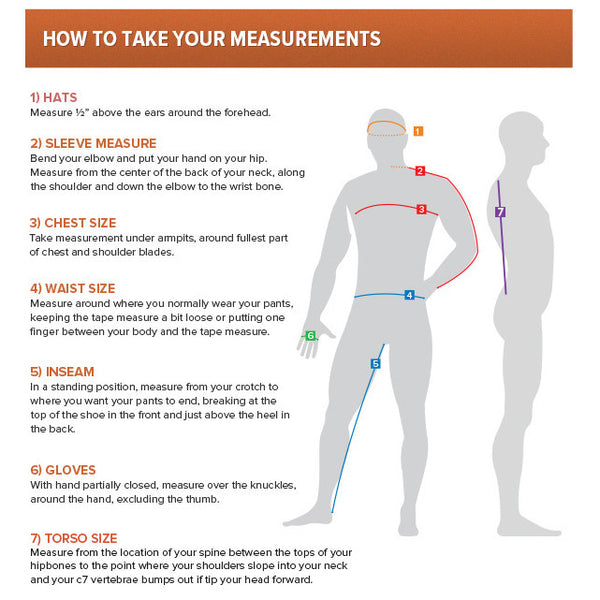 HOW TO TAKE YOUR MEASUREMENTS

1) HATS
Measure ½" above the ears around the forehead.

2) SLEEVE MEASURE
Bend your elbow and put your hand on your hip. Measure from the center of the back of your neck, along the shoulder and down the elbow to the wrist bone.

3) CHEST SIZE
Take measurement under armpits, around fullest part of chest and shoulder blades.

4) WAIST SIZE
Measure around where you normally wear your pants, keeping the tape measure a bit loose or putting one finger between your body and the tape measure.

5) INSEAM
In a standing position, measure from your crotch to where you want your pants to end, breaking at the top of the shoe in the front and just above the heel in the back.

6) GLOVES
With hand partially closed, measure over the knuckles, around the hand, excluding the thumb.

7) TORSO SIZE
Measure from the location of your spine between the tops of your hipbones to the point where your shoulders slope into your neck and your c7 vertebrae bumps out if tip your head forward.

1
2
3
4
5
6
7