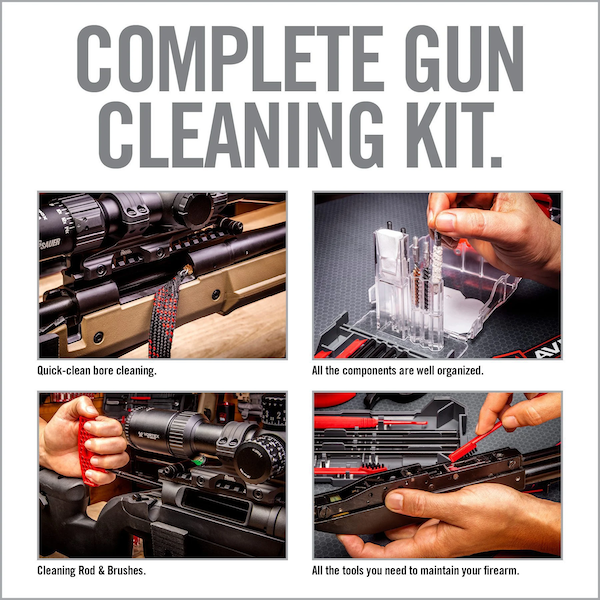 COMPLETE GUN CLEANING KIT.

SAUER

Quick-clean bore cleaning.

All the components are well organized.

Cleaning Rod & Brushes.

All the tools you need to maintain your firearm.